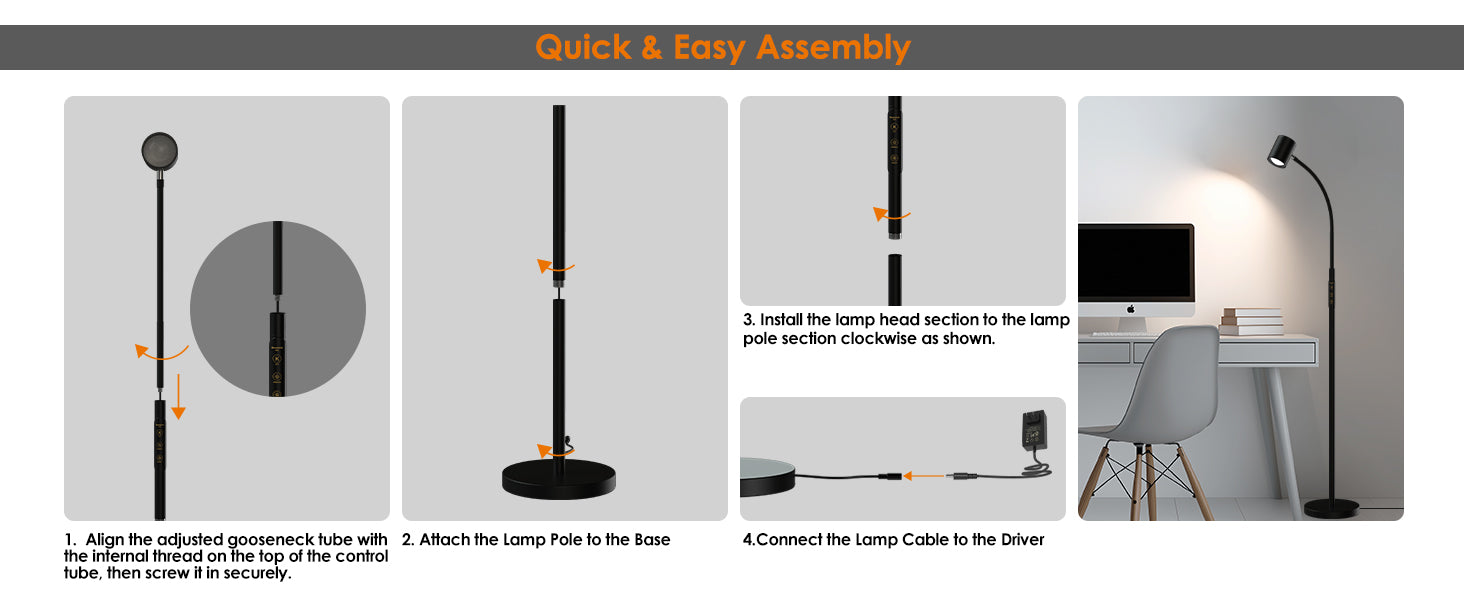 Quick & Easy Assembly

1. Align the adjusted gooseneck tube with the internal thread on the top of the control tube, then screw it in securely.

2. Attach the Lamp Pole to the Base

3. Install the lamp head section to the lamp pole section clockwise as shown.

4.Connect the Lamp Cable to the Driver