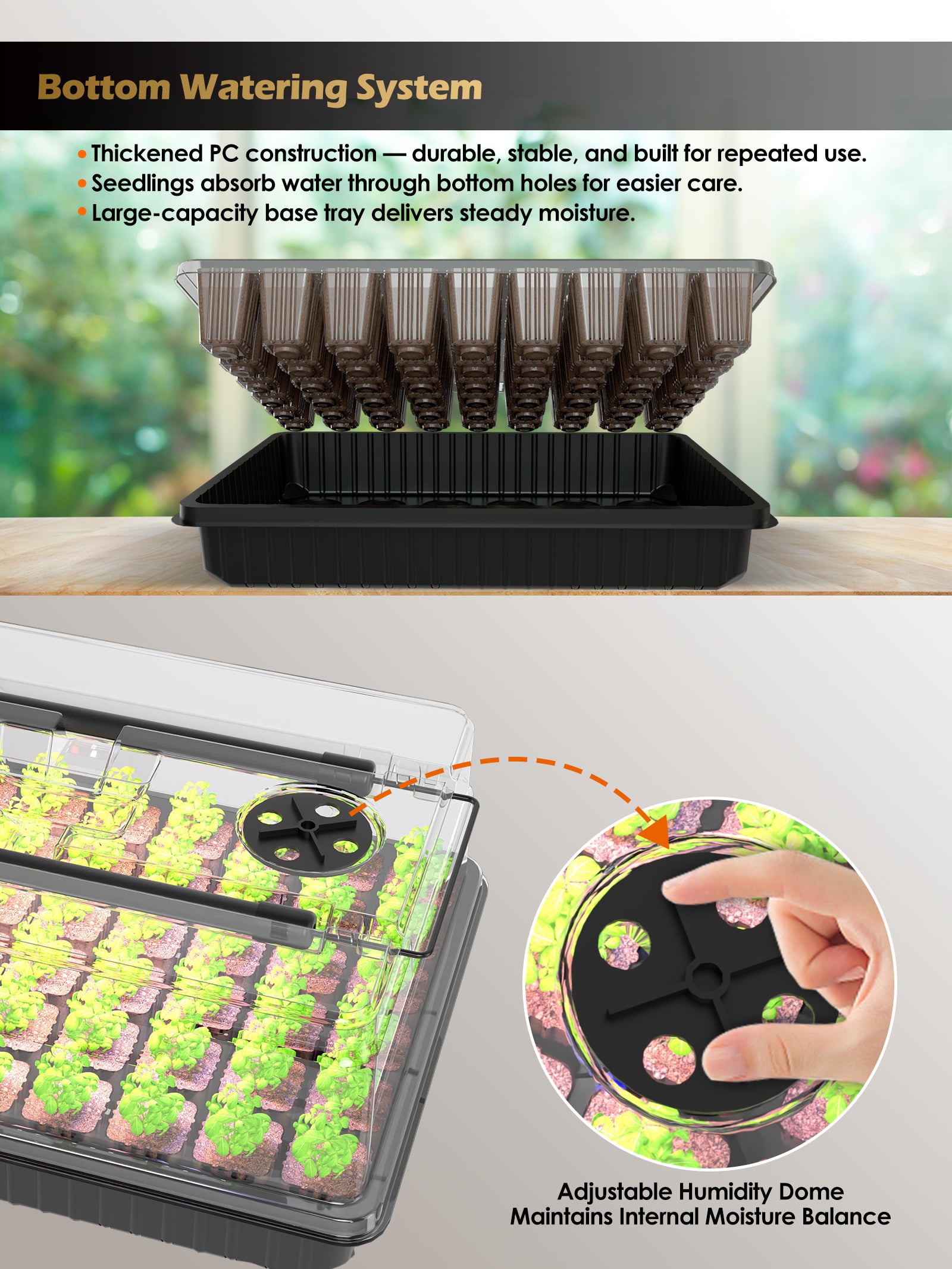 Bottom Watering System

• Thickened PC construction — durable, stable, and built for repeated use.
• Seedlings absorb water through bottom holes for easier care.
• Large-capacity base tray delivers steady moisture.

Adjustable Humidity Dome
Maintains Internal Moisture Balance