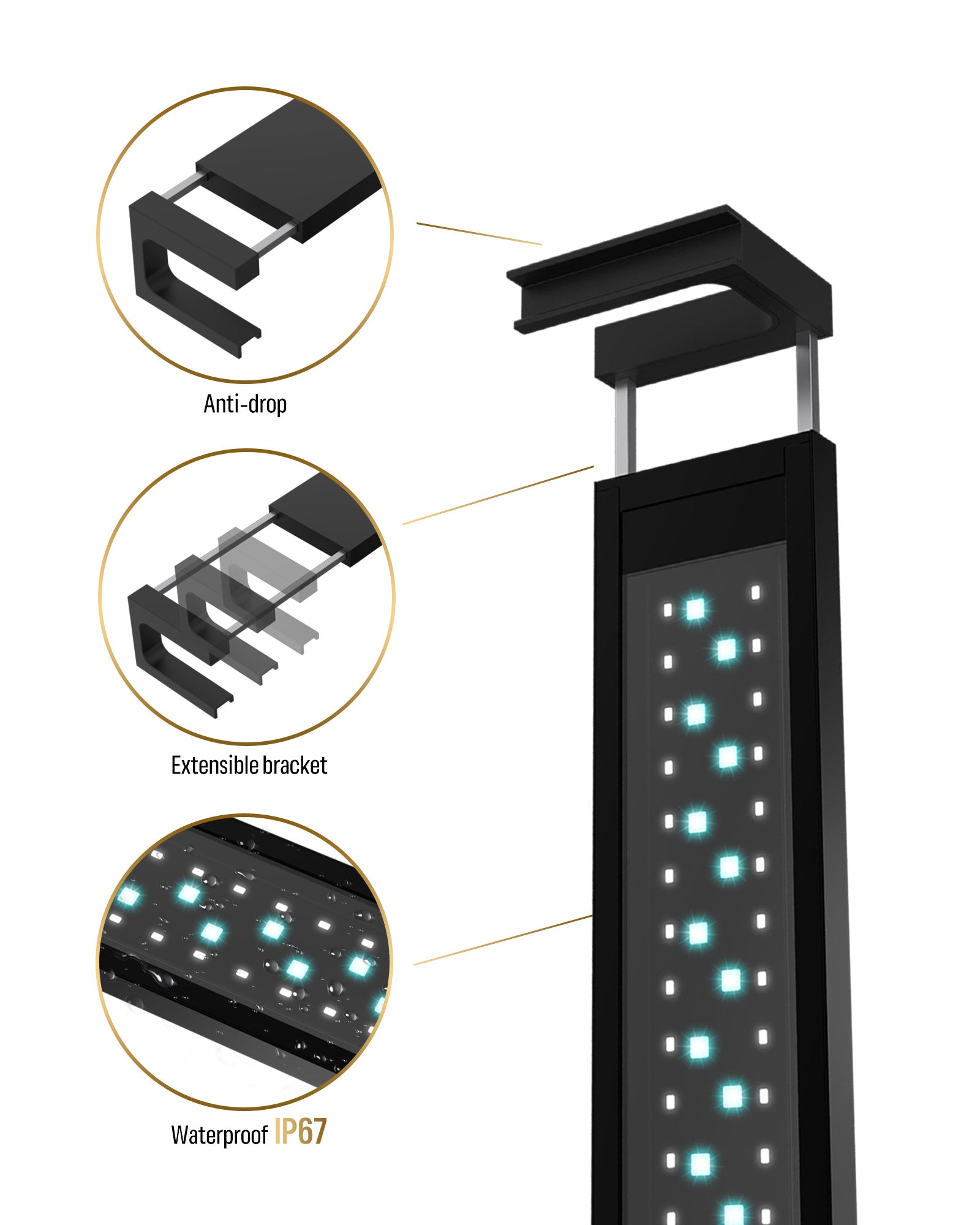 Anti-drop

Extensible bracket

Waterproof IP67